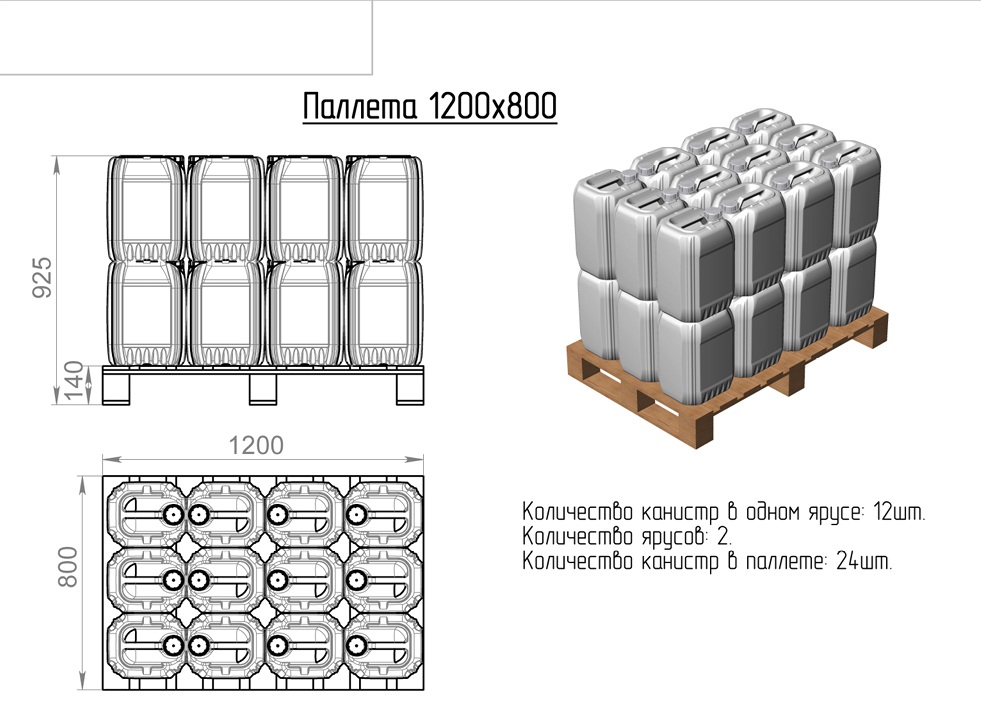 Паллета 1200х800

925

140

1200

800

Количество канистр в одном ярусе: 12шт.
Количество ярусов: 2.
Количество канистр в паллете: 24шт.