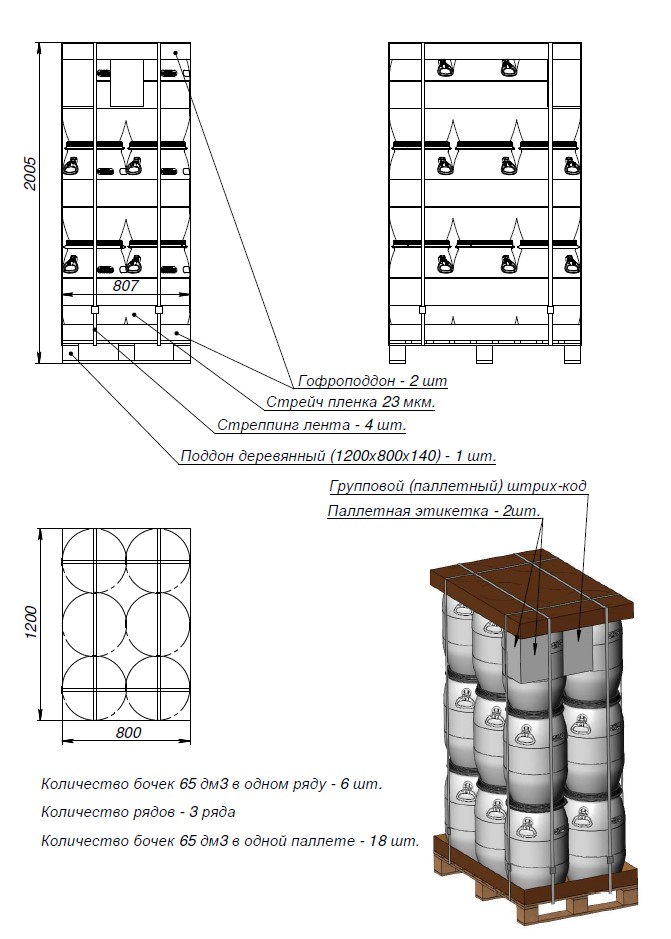 2005

807

Гофроподдон - 2 шт

Стрейч пленка 23 мкм.

Стреппинг лента - 4 шт.

Поддон деревянный (1200х800х140) - 1 шт.

Групповой (паллетный) штрих-код

Паллетная этикетка - 2шт.

1200

800

Количество бочек 65 дм3 в одном ряду - 6 шт.

Количество рядов - 3 ряда

Количество бочек 65 дм3 в одной паллете - 18 шт.