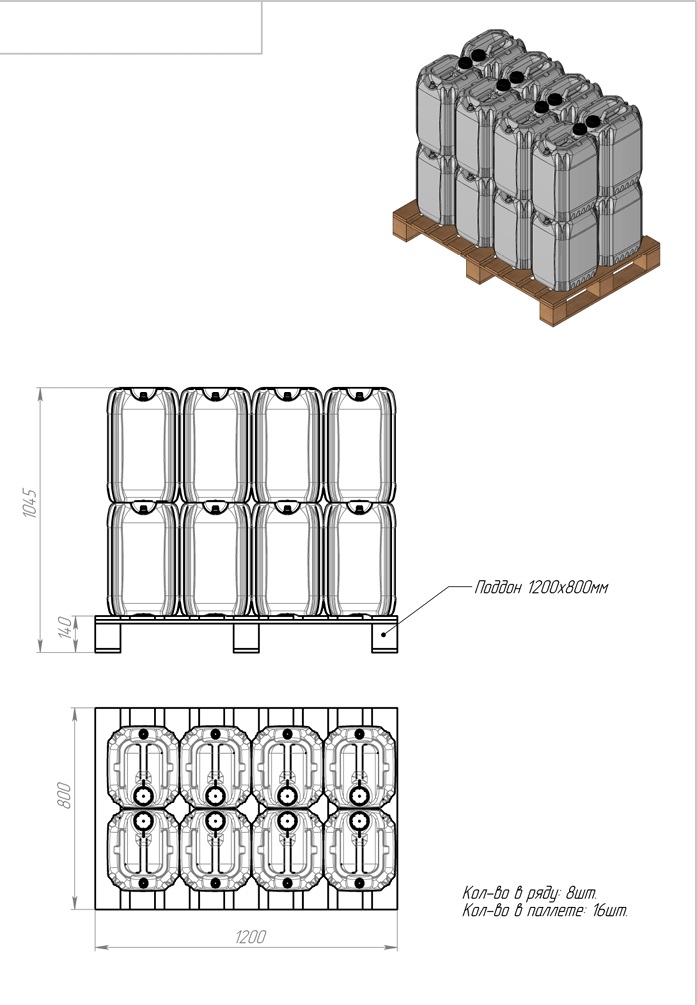 1045

140

Поддон 1200х800мм

800

1200

Кол-во в ряду: 8шт.
Кол-во в паллете: 16шт.