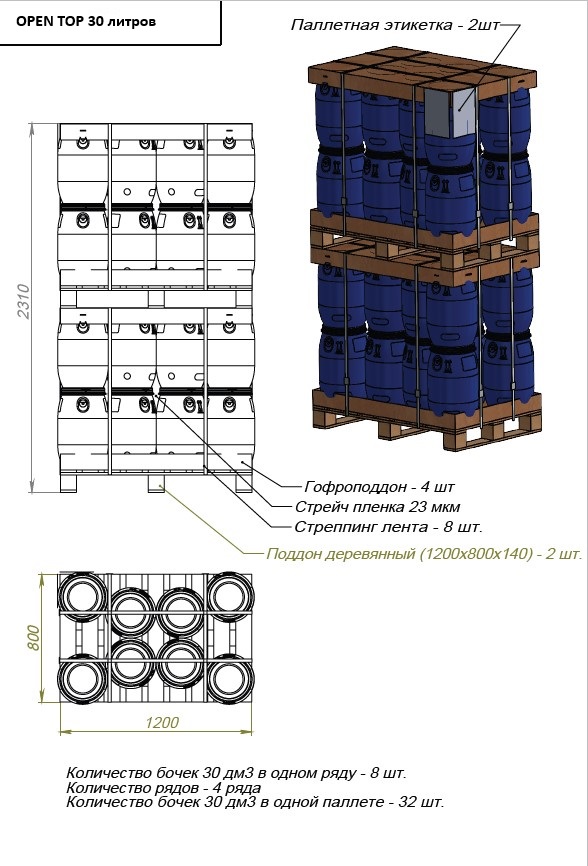 OPEN TOP 30 литров

Паллетная этикетка - 2шт

2310

Гофроподдон - 4 шт
Стрейч пленка 23 мкм
Стреппинг лента - 8 шт.
Поддон деревянный (1200х800х140) - 2 шт.

800

1200

Количество бочек 30 дм3 в одном ряду - 8 шт.
Количество рядов - 4 ряда
Количество бочек 30 дм3 в одной паллете - 32 шт.