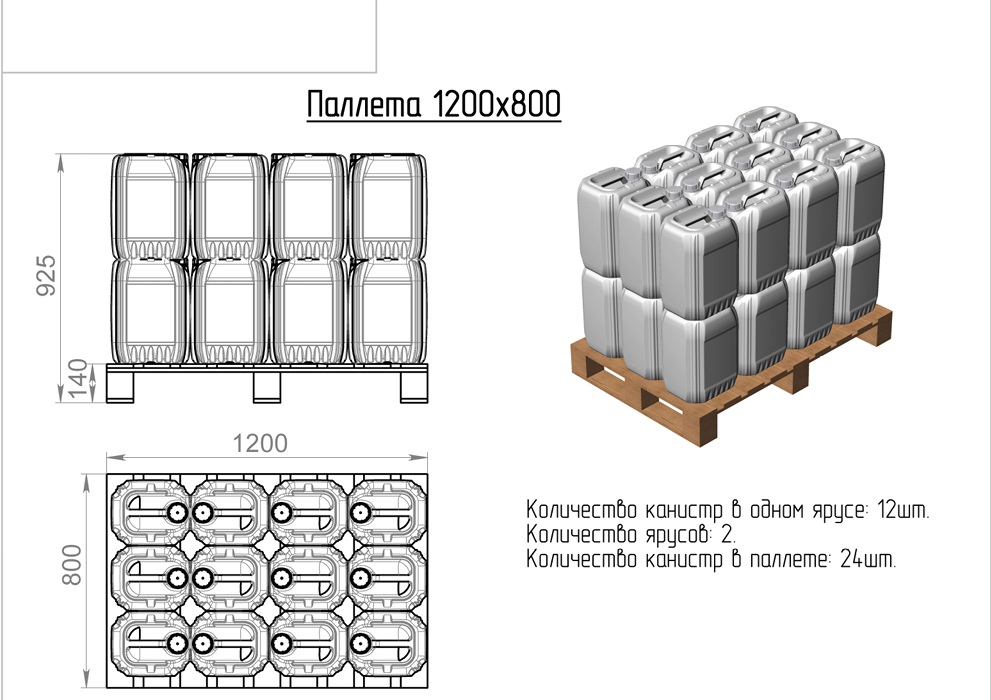 Паллета 1200х800

925

140

1200

800

Количество канистр в одном ярусе: 12шт.
Количество ярусов: 2.
Количество канистр в паллете: 24шт.