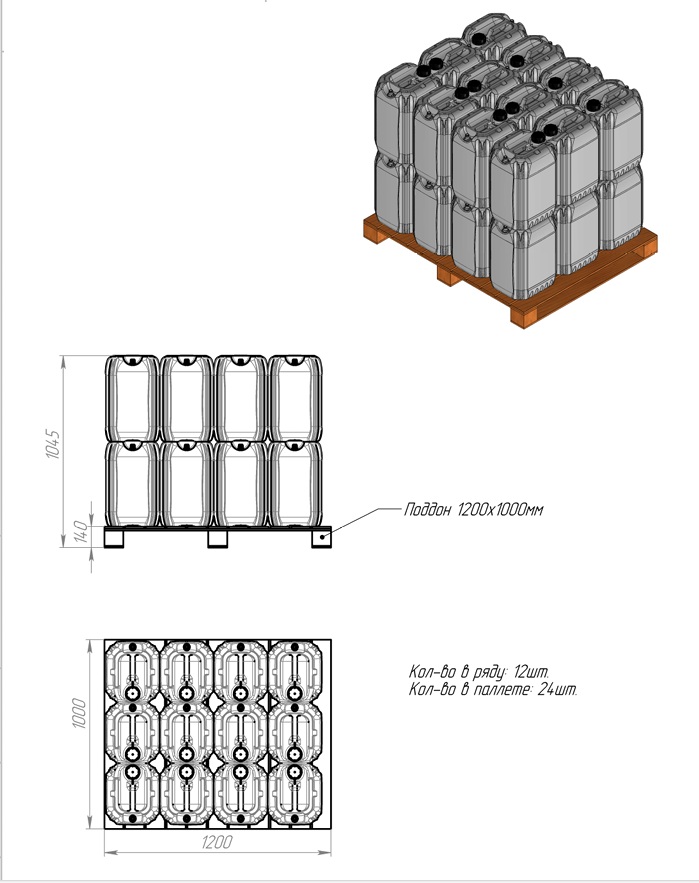 1045

140

Поддон 1200х1000мм

1000

1200

Кол-во в ряду: 12шт.
Кол-во в паллете: 24шт.