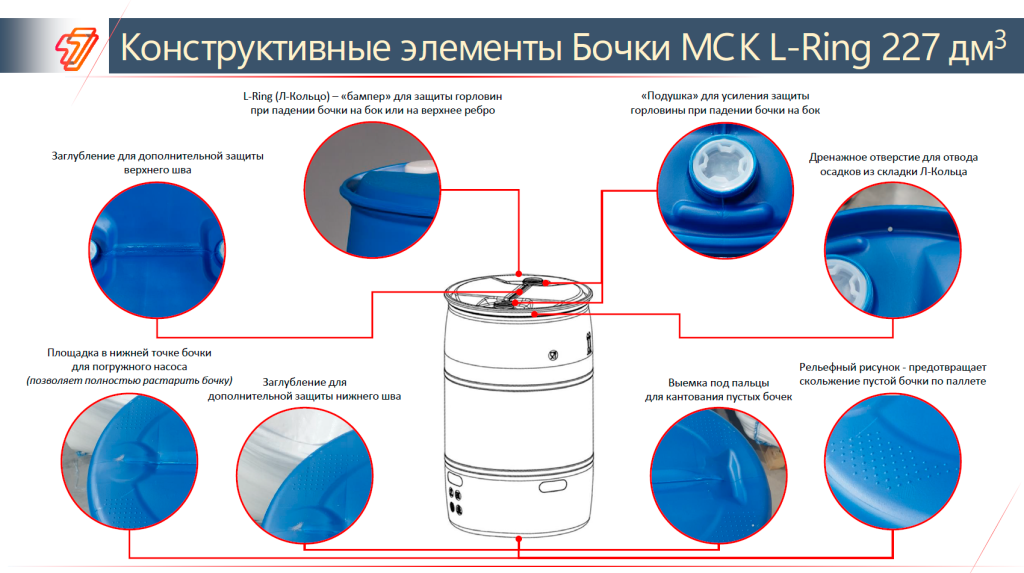 Конструктивные элементы Бочки МСК L-Ring 227 дм$^3$

L-Ring (Л-Кольцо) – «бампер» для защиты горловин при падении бочки на бок или на верхнее ребро

«Подушка» для усиления защиты горловины при падении бочки на бок

Заглубление для дополнительной защиты верхнего шва

Дренажное отверстие для отвода осадков из складки Л-Кольца

Площадка в нижней точке бочки для погружного насоса (позволяет полностью растарить бочку)

Заглубление для дополнительной защиты нижнего шва

Выемка под пальцы для кантования пустых бочек

Рельефный рисунок - предотвращает скольжение пустой бочки по паллете